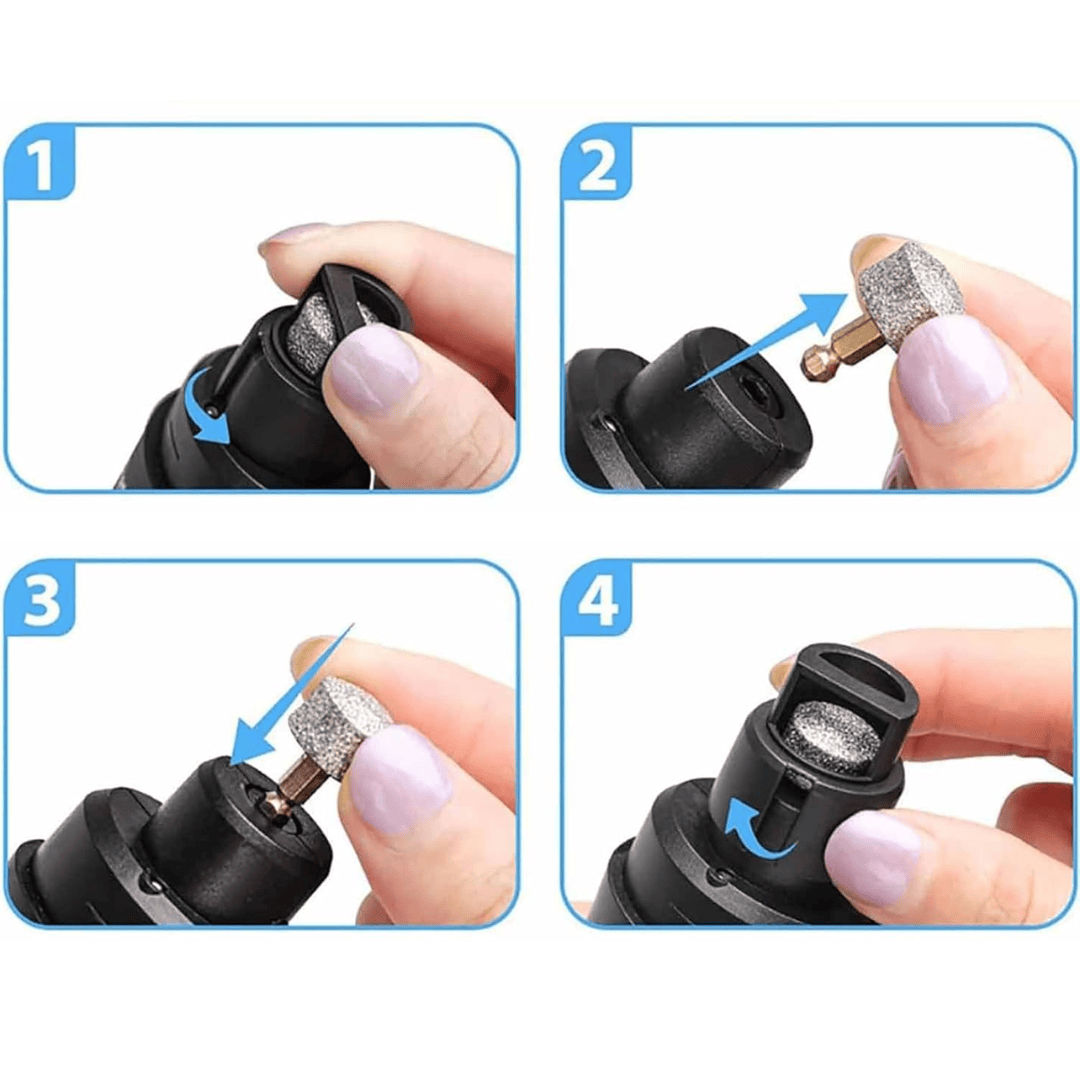 1

2

3

4